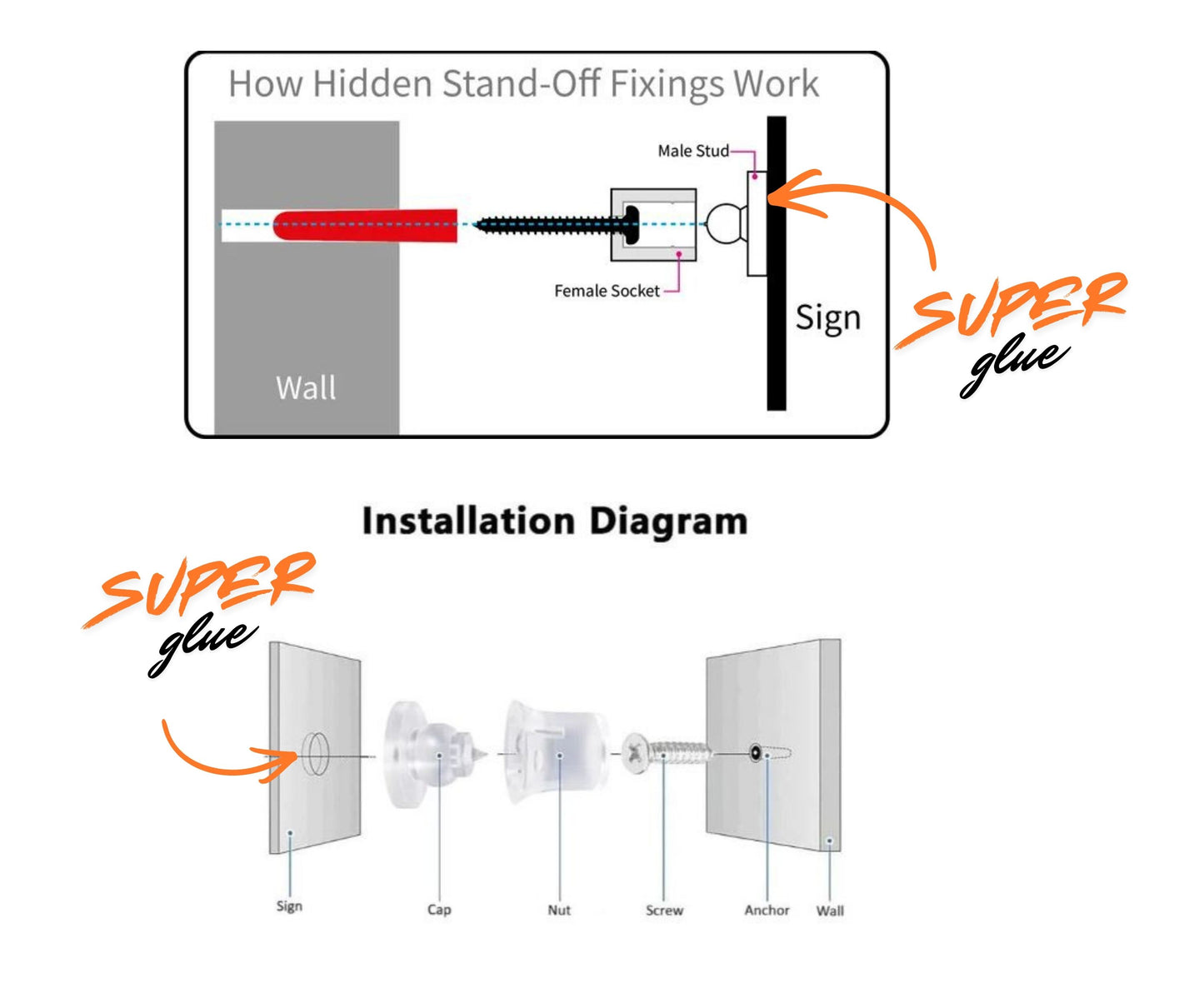 How Hidden Stand-Off Fixings Work

Male Stud

Female Socket

Sign

Wall

SUPER glue

Installation Diagram

SUPER glue

Sign

Cap

Nut

Screw

Anchor

Wall